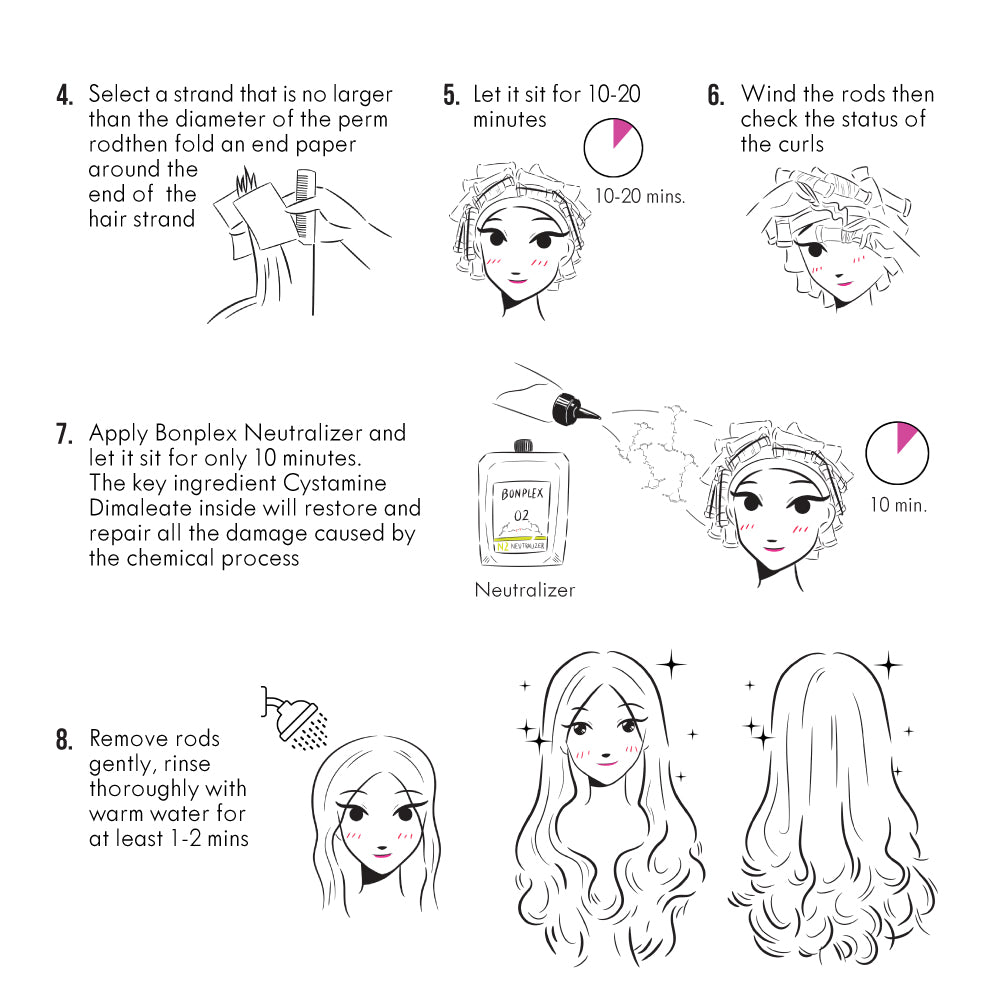 4. Select a strand that is no larger than the diameter of the perm rodthen fold an end paper around the end of the hair strand

5. Let it sit for 10-20 minutes

10-20 mins.

6. Wind the rods then check the status of the curls

7. Apply Bonplex Neutralizer and let it sit for only 10 minutes. The key ingredient Cystamine Dimaleate inside will restore and repair all the damage caused by the chemical process

BONPLEX
02
N2 NEUTRALIZER

Neutralizer

10 min.

8. Remove rods gently, rinse thoroughly with warm water for at least 1-2 mins